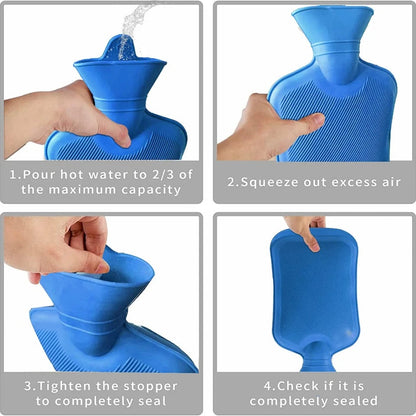 1.Pour hot water to 2/3 of the maximum capacity

2.Squeeze out excess air

3.Tighten the stopper to completely seal

4.Check if it is completely sealed