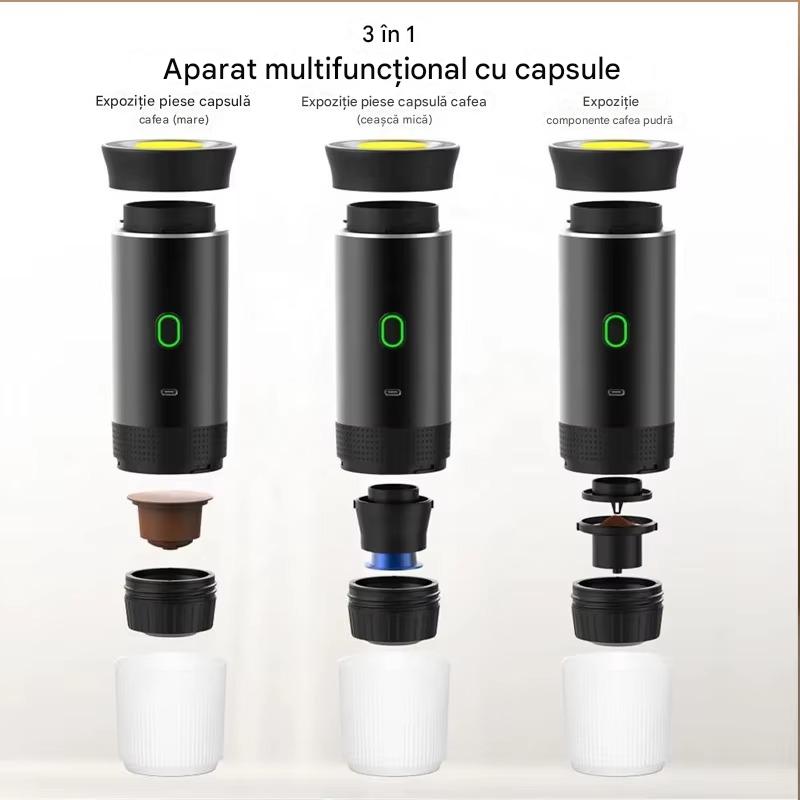 3 în 1
Aparat multifuncțional cu capsule

Expoziție piese capsulă cafea (mare)

Expoziție piese capsulă cafea (ceașcă mică)

Expoziție componente cafea pudră