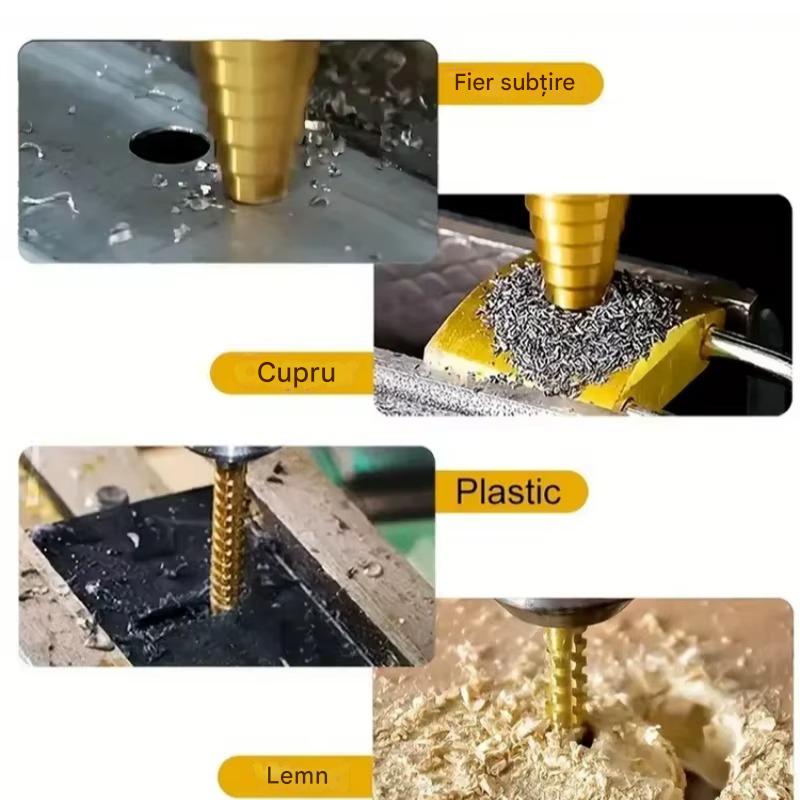 Fier subțire

Cupru

Plastic

Lemn