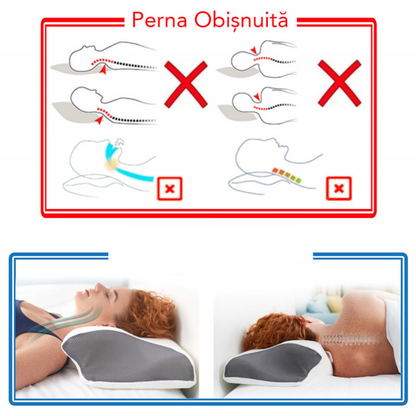 Perna Obișnuită