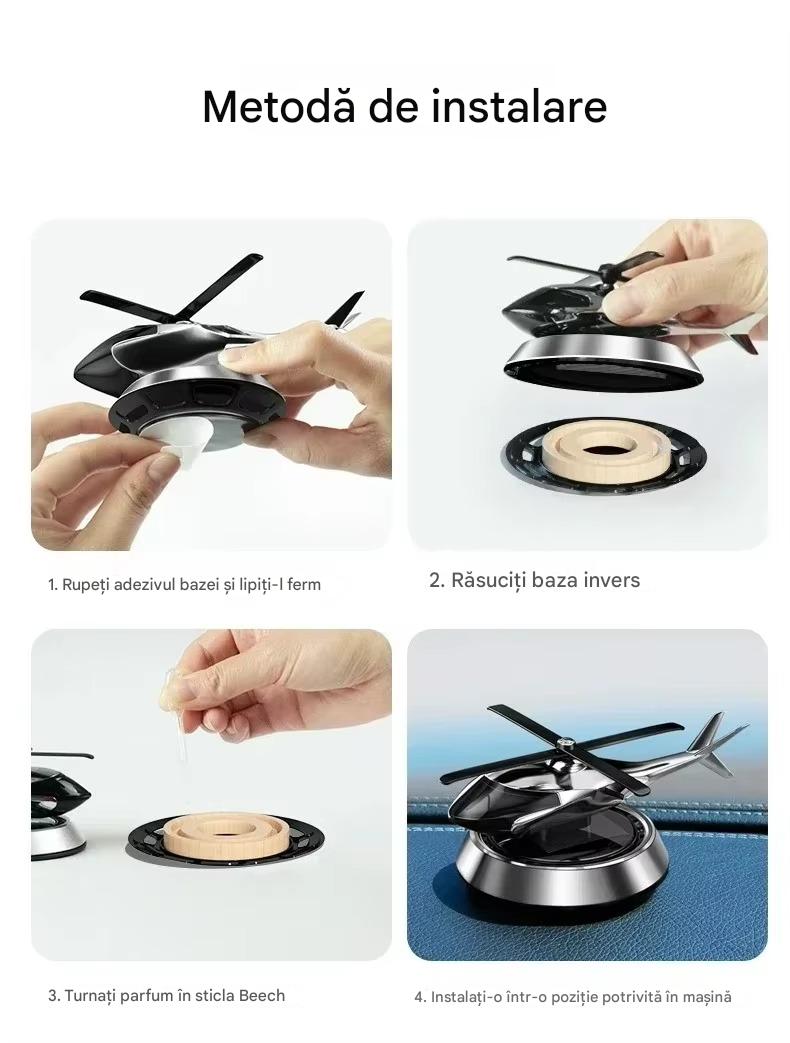 Metodă de instalare

1. Rupeți adezivul bazei și lipiți-l ferm

2. Răsuciți baza invers

3. Turnați parfum în sticla Beech

4. Instalați-o într-o poziție potrivită în mașină