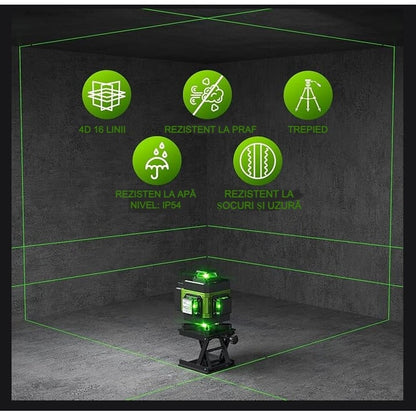 4D 16 LINII

REZISTENT LA PRAF

TREPIED

REZISTEN LA APĂ
NIVEL: IP54

REZISTENT LA
ȘOCURI ȘI UZURĂ