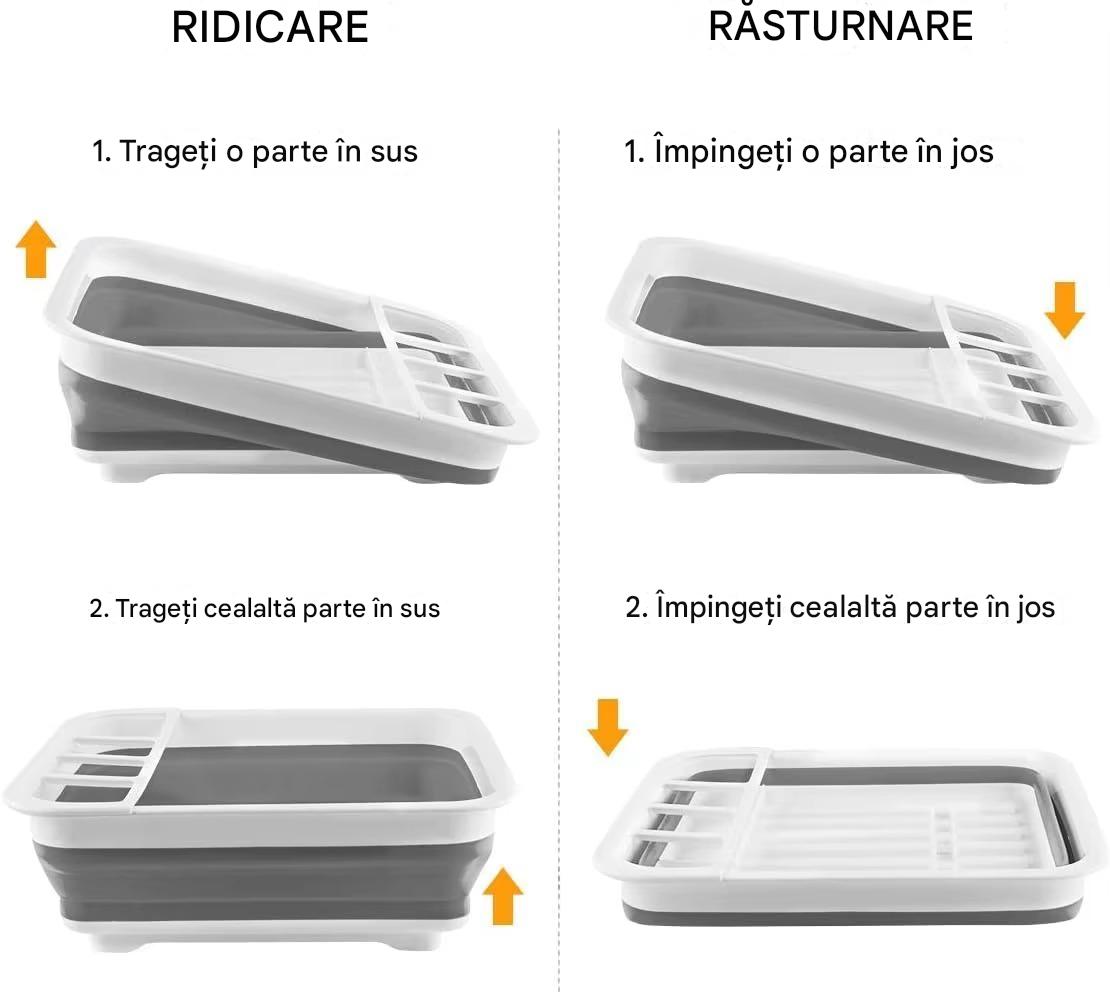 RIDICARE

1. Trageți o parte în sus

2. Trageți cealaltă parte în sus

RĂSTURNARE

1. Împingeți o parte în jos

2. Împingeți cealaltă parte în jos