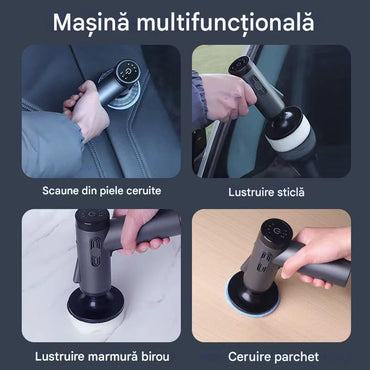 Mașină multifuncțională

Scaune din piele ceruite

Lustruire sticlă

Lustruire marmură birou

Ceruire parchet