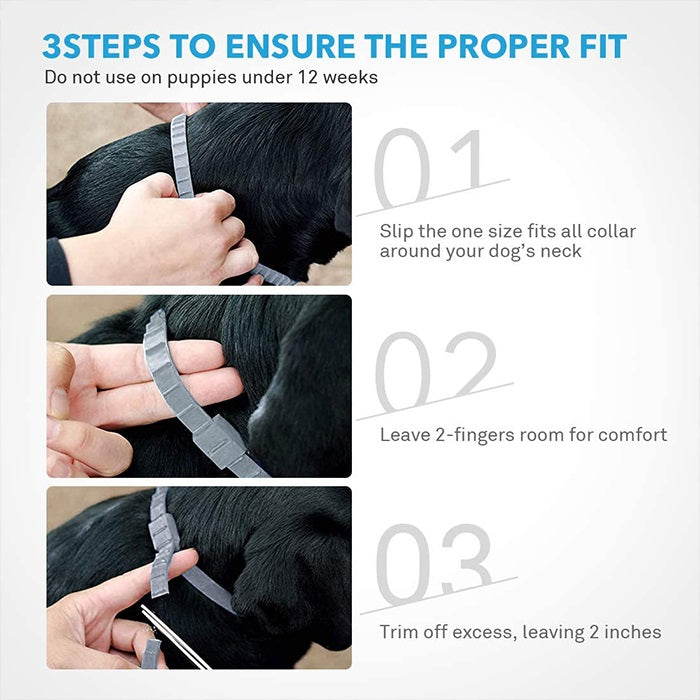 3STEPS TO ENSURE THE PROPER FIT
Do not use on puppies under 12 weeks

01
Slip the one size fits all collar around your dog's neck

02
Leave 2-fingers room for comfort

03
Trim off excess, leaving 2 inches